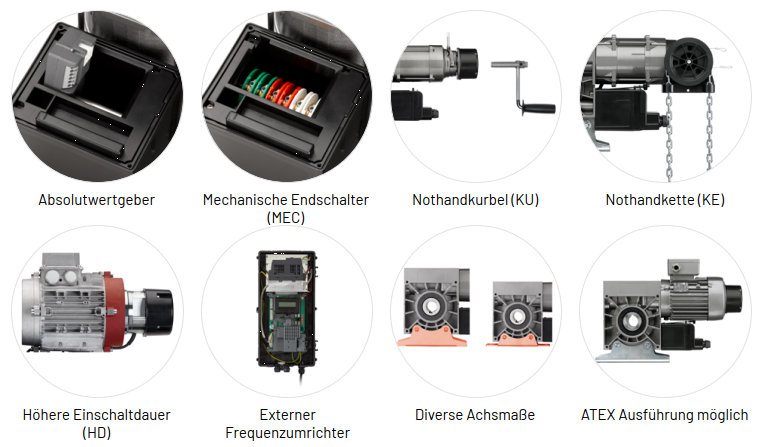 Absolutwertgeber

Mechanische Endschalter (MEC)

Nothandkurbel (KU)

Nothandkette (KE)

Höhere Einschaltdauer (HD)

Externer Frequenzumrichter

Diverse Achsmaße

ATEX Ausführung möglich